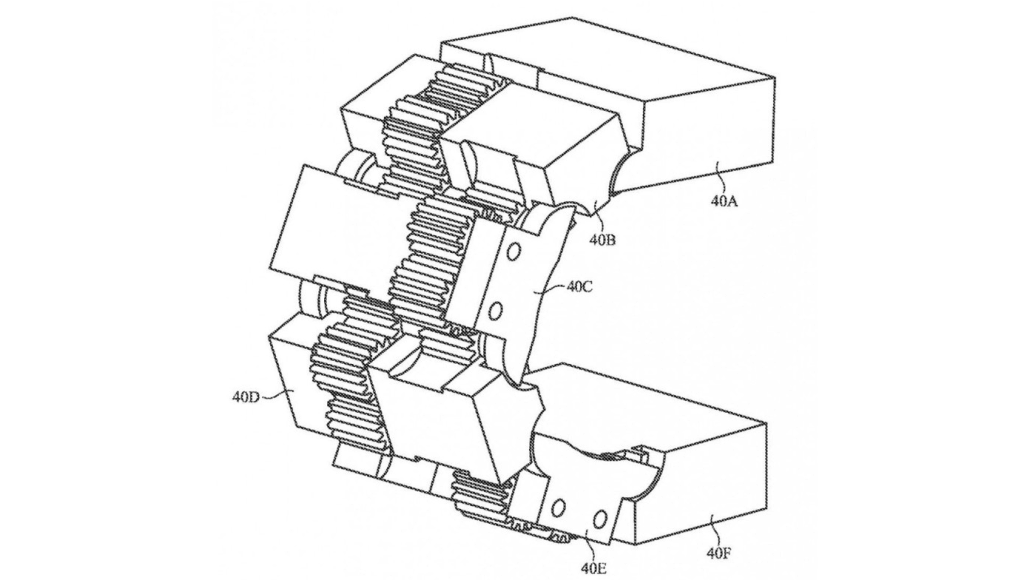 40A

40B

40C

40D

40E

40F